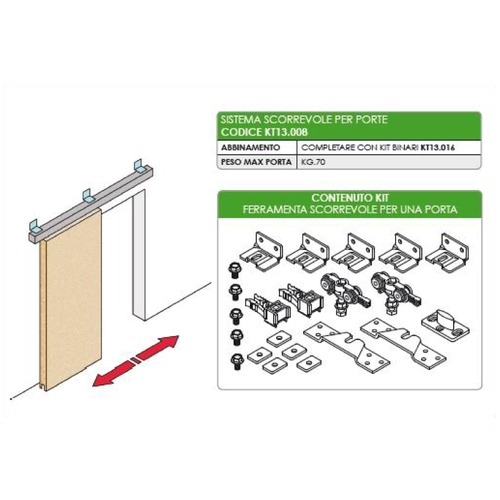 SISTEMA SCORREVOLE PER PORTE
CODICE KT13.008

| ABBINAMENTO | COMPLETARE CON KIT BINARI KT13.016 |
|---|---|
| PESO MAX PORTA | KG.70 |

CONTENUTO KIT
FERRAMENTA SCORREVOLE PER UNA PORTA